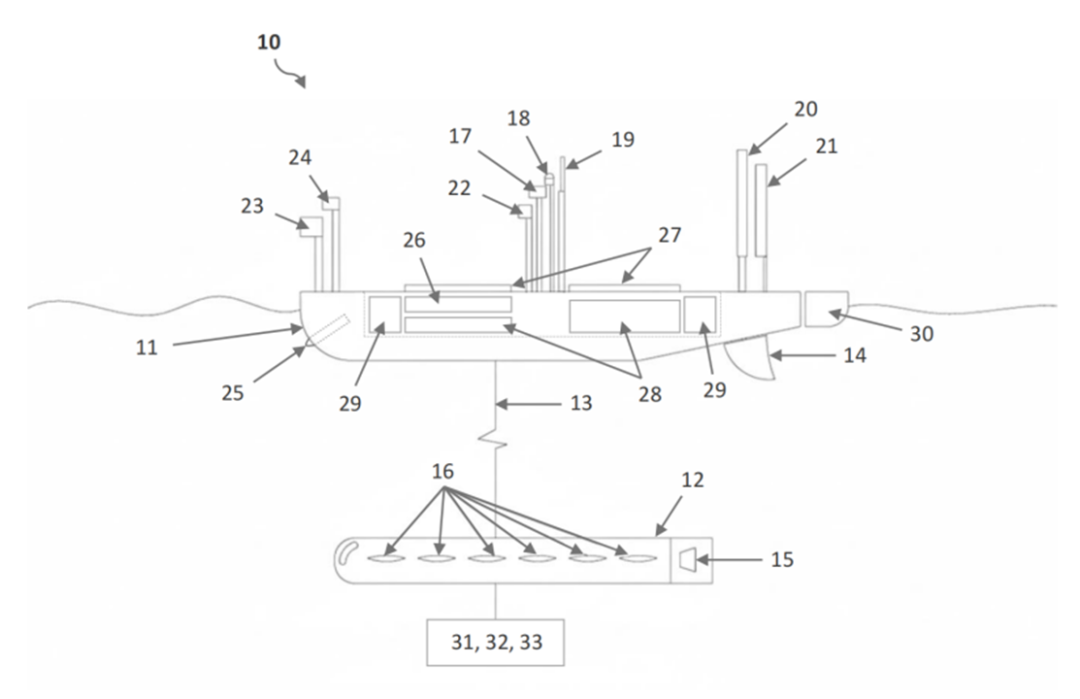 10

24

23

17

18

19

22

20

21

26

27

11

25

29

28

29

30

14

13

16

12

15

31, 32, 33