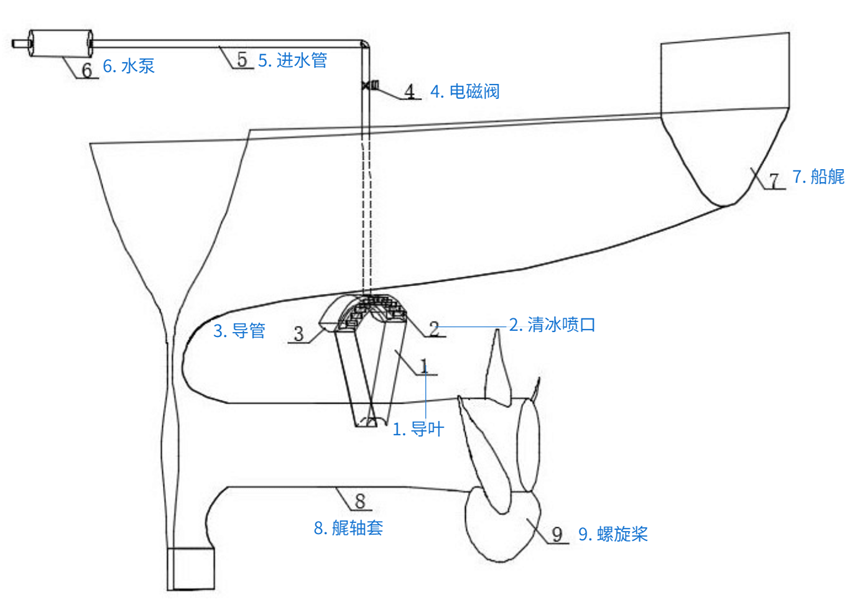 6
6. 水泵
5
5. 进水管
4
4. 电磁阀
7
7. 船艉
3. 导管
3
2
2. 清冰喷口
1
1. 导叶
8
8. 艉轴套
9
9. 螺旋桨