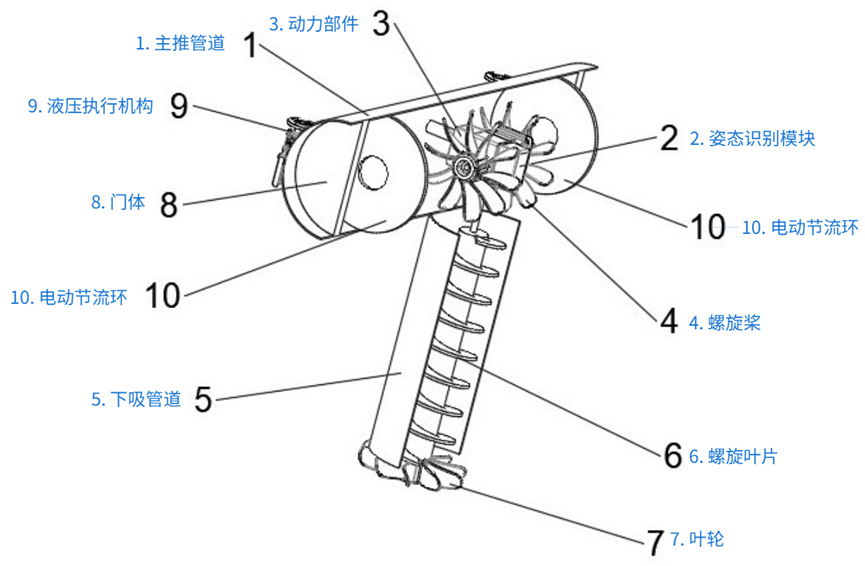 3. 动力部件 3
1. 主推管道 1
9. 液压执行机构 9
2 2. 姿态识别模块
8. 门体 8
10 10. 电动节流环
10. 电动节流环 10
4 4. 螺旋桨
5. 下吸管道 5
6 6. 螺旋叶片
7 7. 叶轮